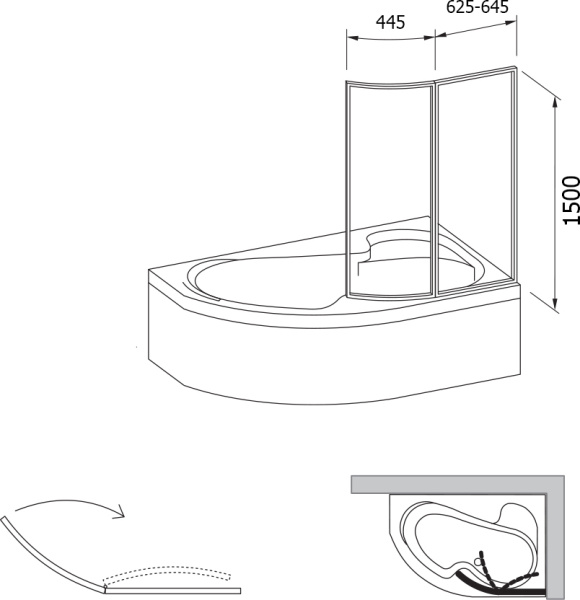 445
625-645
1500