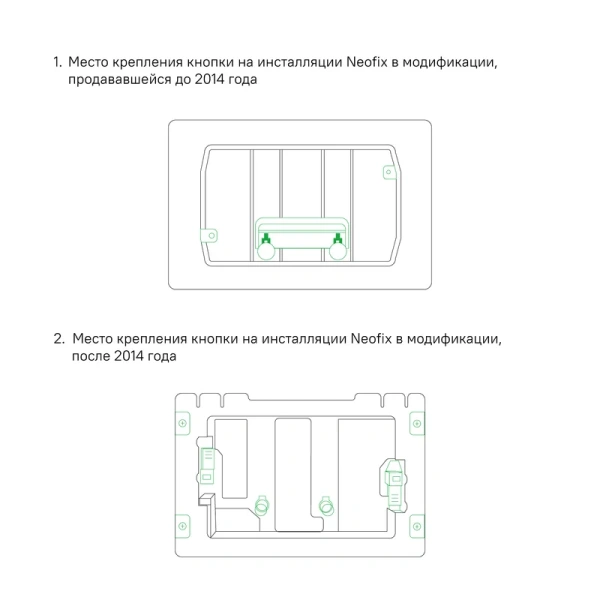 1. Место крепления кнопки на инсталляции Neofix в модификации, продававшейся до 2014 года

2. Место крепления кнопки на инсталляции Neofix в модификации, после 2014 года