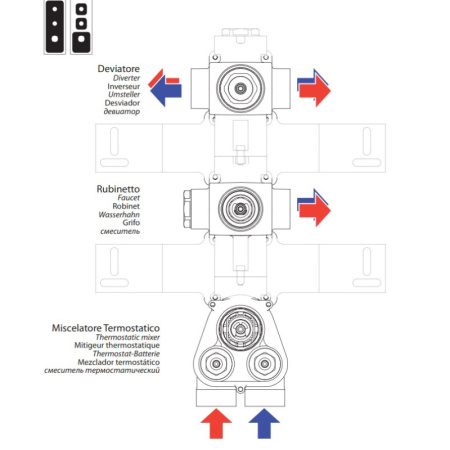 Deviatore
Diverter
Inverseur
Umsteller
Desviador
девиатор

Rubinetto
Faucet
Robinet
Wasserhahn
Grifo
смеситель

Miscelatore Termostatico
Thermostatic mixer
Mitigeur thermostatique
Thermostat-Batterie
Mezclador termostático
смеситель термостатический