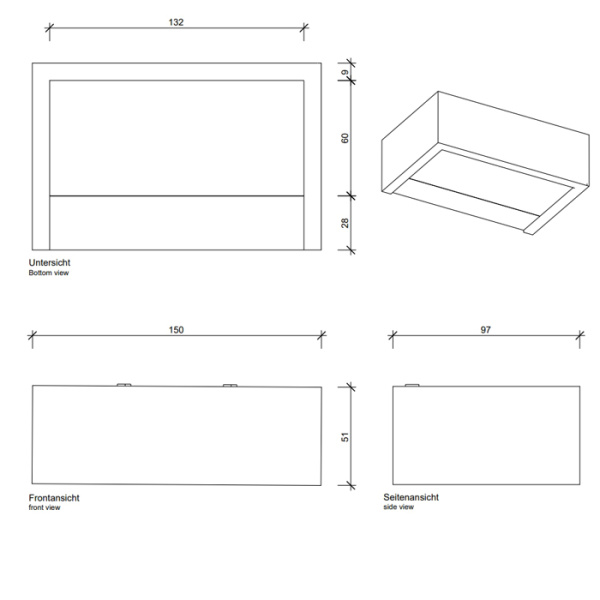 132

9

60

28

Untersicht
Bottom view

150

97

51

Frontansicht
front view

Seitenansicht
side view