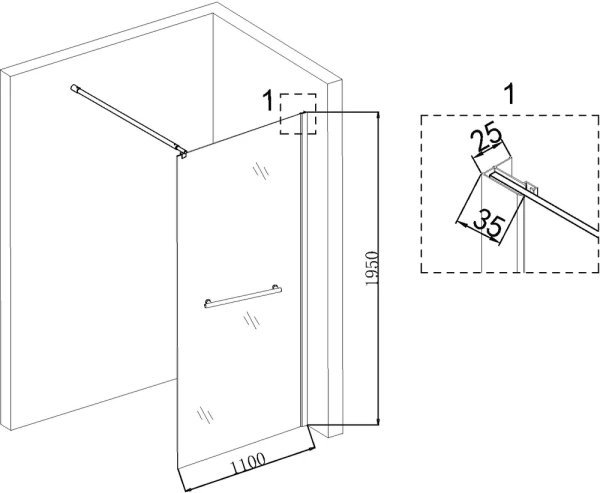 1
1950
1100
1
25
35