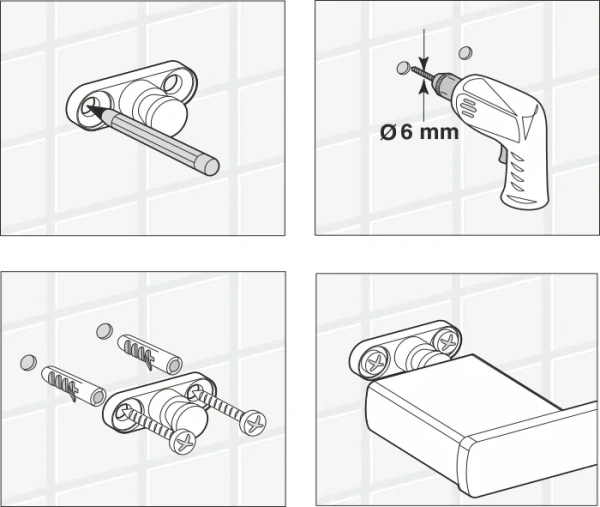 Ø 6 mm