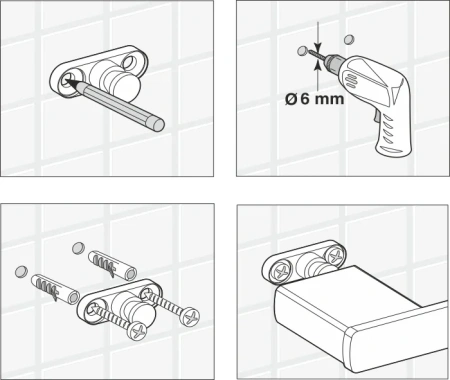 Ø 6 mm