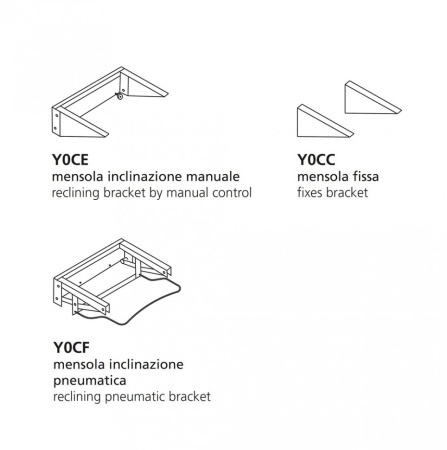 Y0CE
mensola inclinazione manuale
reclining bracket by manual control

Y0CC
mensola fissa
fixes bracket

Y0CF
mensola inclinazione pneumatica
reclining pneumatic bracket