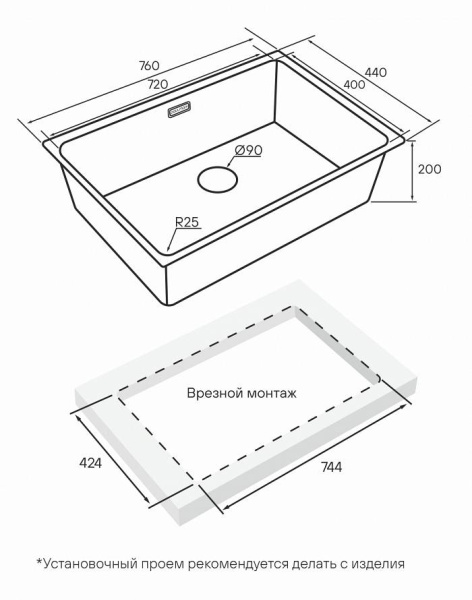 760
720
440
400
Ø90
200
R25

Врезной монтаж
424
744

*Установочный проем рекомендуется делать с изделия