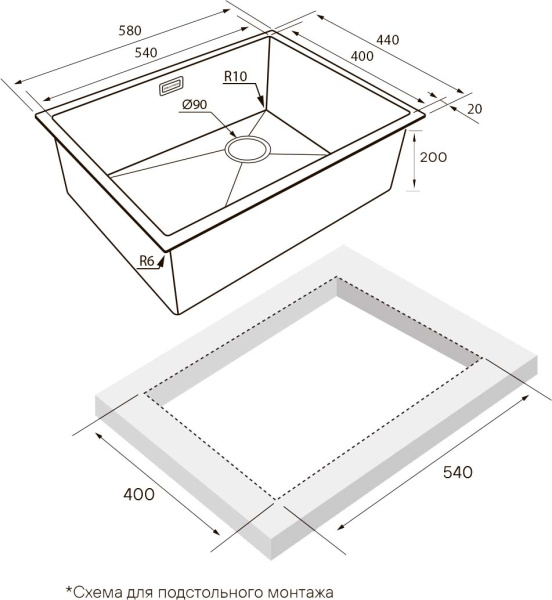 580
540
440
400
R10
Ø90
20
200
R6
400
540
*Схема для подстольного монтажа