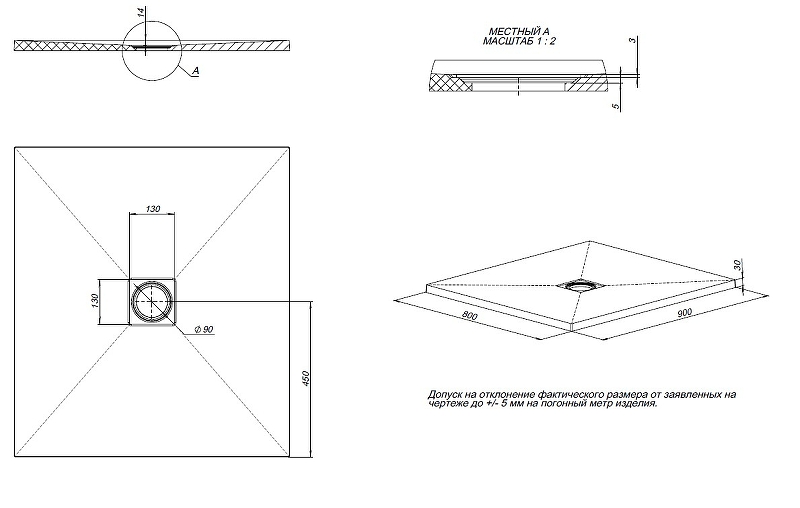 14

A

МЕСТНЫЙ А
МАСШТАБ 1 : 2

3

5

130

130

$\phi$ 90

450

30

800

900

Допуск на отклонение фактического размера от заявленных на чертеже до +/- 5 мм на погонный метр изделия.